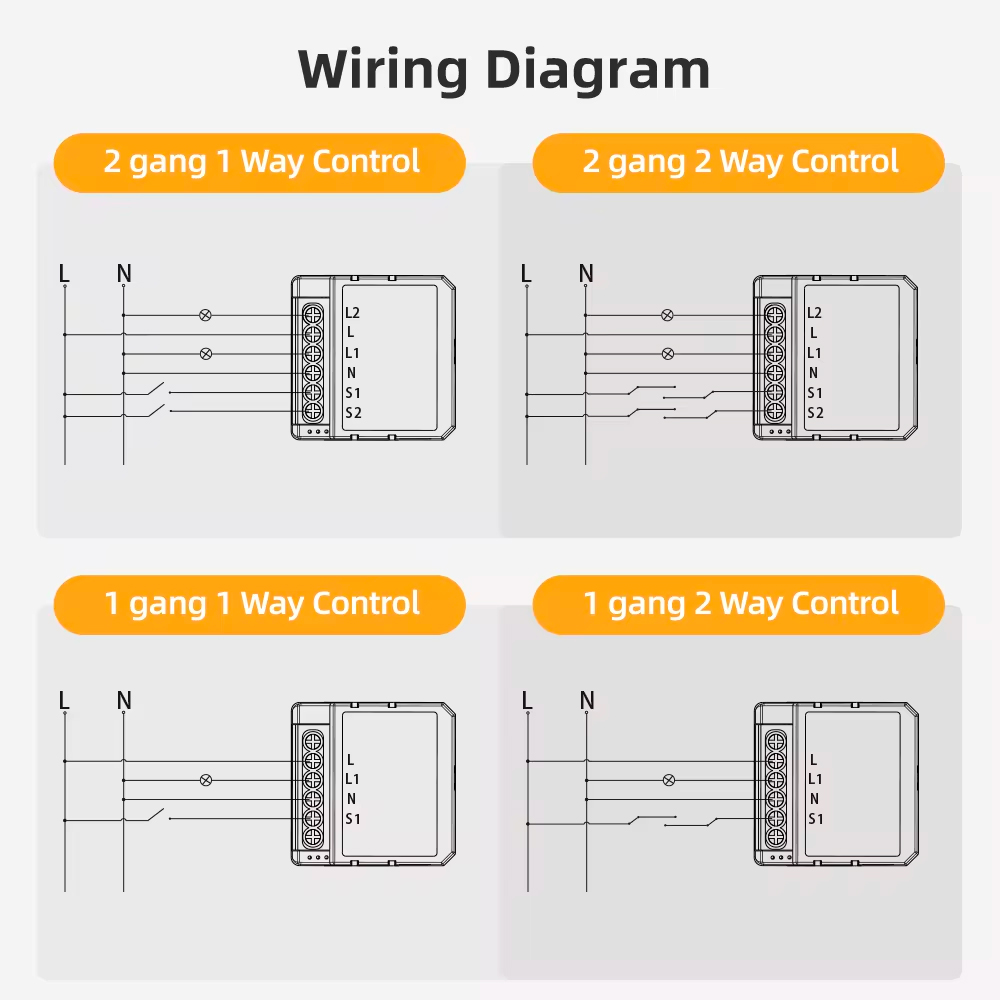 Wiring Diagram

2 gang 1 Way Control

L N

L2
L
L1
N
S1
S2

2 gang 2 Way Control

L N

L2
L
L1
N
S1
S2

1 gang 1 Way Control

L N

L
L1
N
S1

1 gang 2 Way Control

L N

L
L1
N
S1